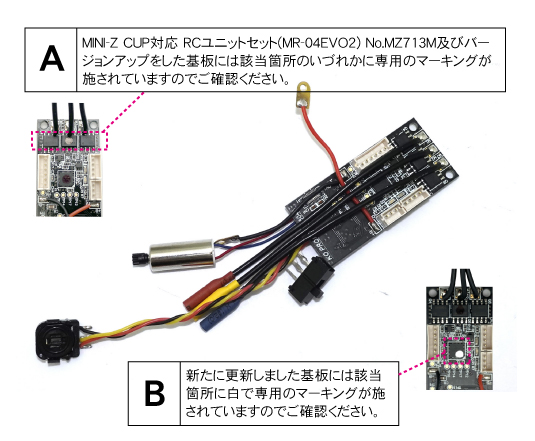 A

MINI-Z CUP対応 RCユニットセット(MR-04EVO2) No.MZ713M及びバージョンアップをした基板には該当箇所のいづれかに専用のマーキングが施されていますのでご確認ください。

KO PROPO

B

新たに更新しました基板には該当箇所に白で専用のマーキングが施されていますのでご確認ください。